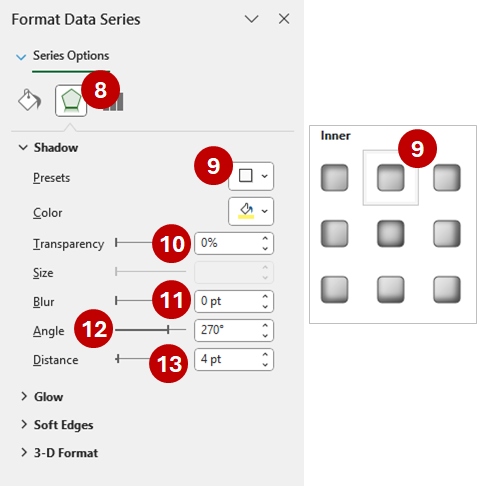 Format Data Series

Series Options

8

Shadow

Presets 9

Color

Transparency 10 0%

Size

Blur 11 0 pt

Angle 12 270°

Distance 13 4 pt

Glow

Soft Edges

3-D Format

Inner

9